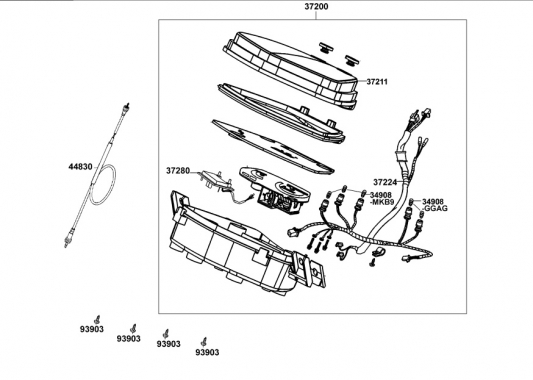 37200

37211

44830

37280

37224

34908
-MKB9

34908
-GGAG

93903

93903

93903

93903